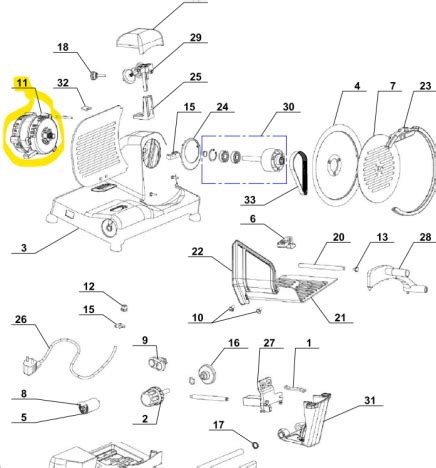 18
29
11
32
25
15
24
30
4
7
23
33
3
6
20
13
28
22
12
15
10
21
26
9
16
27
1
8
5
2
31
17