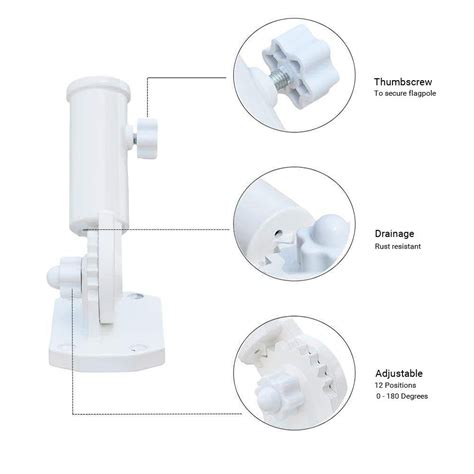 Thumbscrew
To secure flagpole

Drainage
Rust resistant

Adjustable
12 Positions
0 - 180 Degrees