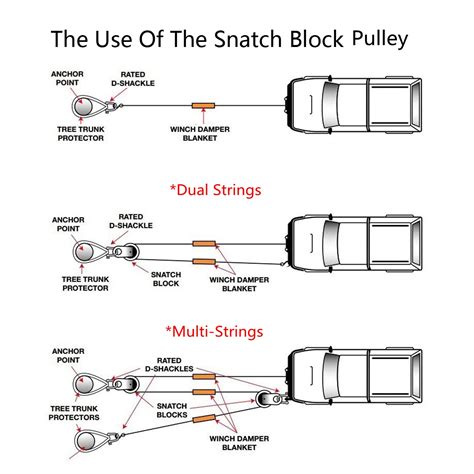 The Use Of The Snatch Block Pulley

ANCHOR POINT

RATED D-SHACKLE

TREE TRUNK PROTECTOR

WINCH DAMPER BLANKET

*Dual Strings

ANCHOR POINT

RATED D-SHACKLE

TREE TRUNK PROTECTOR

SNATCH BLOCK

WINCH DAMPER BLANKET

*Multi-Strings

ANCHOR POINT

RATED D-SHACKLES

TREE TRUNK PROTECTORS

SNATCH BLOCKS

WINCH DAMPER BLANKET