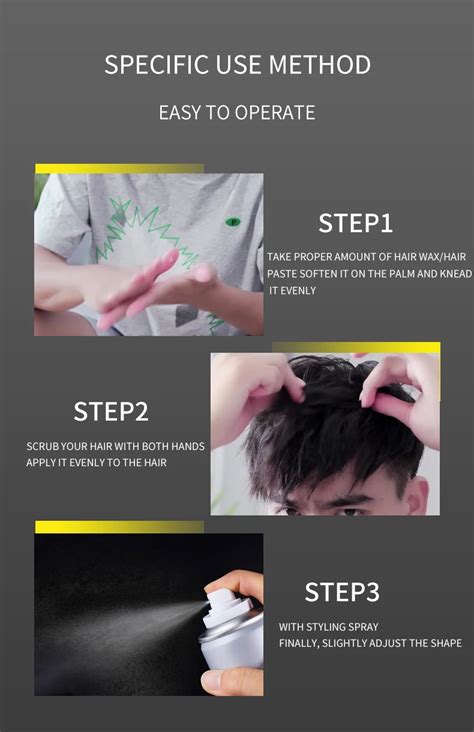 SPECIFIC USE METHOD

EASY TO OPERATE

STEP1

TAKE PROPER AMOUNT OF HAIR WAX/HAIR PASTE SOFTEN IT ON THE PALM AND KNEAD IT EVENLY

STEP2

SCRUB YOUR HAIR WITH BOTH HANDS APPLY IT EVENLY TO THE HAIR

STEP3

WITH STYLING SPRAY
FINALLY, SLIGHTLY ADJUST THE SHAPE