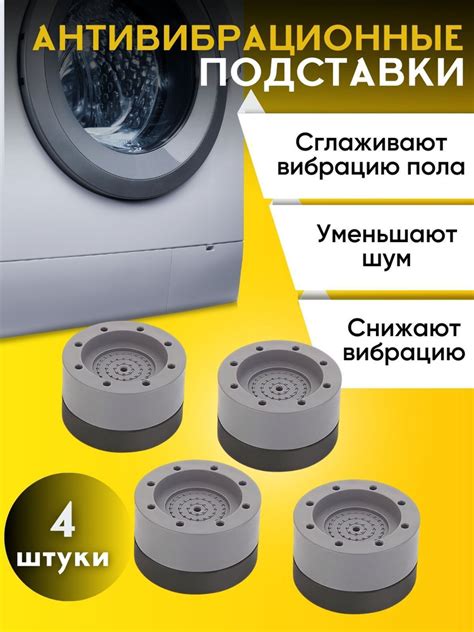 АНТИВИБРАЦИОННЫЕ ПОДСТАВКИ

Сглаживают вибрацию пола

Уменьшают шум

Снижают вибрацию

4 штуки