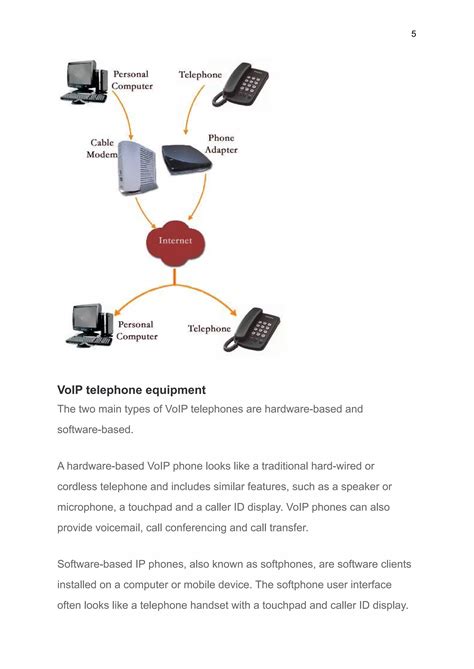 5

Personal Computer

Telephone

Cable Modem

Phone Adapter

Internet

Personal Computer

Telephone

VoIP telephone equipment

The two main types of VoIP telephones are hardware-based and software-based.

A hardware-based VoIP phone looks like a traditional hard-wired or cordless telephone and includes similar features, such as a speaker or microphone, a touchpad and a caller ID display. VoIP phones can also provide voicemail, call conferencing and call transfer.

Software-based IP phones, also known as softphones, are software clients installed on a computer or mobile device. The softphone user interface often looks like a telephone handset with a touchpad and caller ID display.