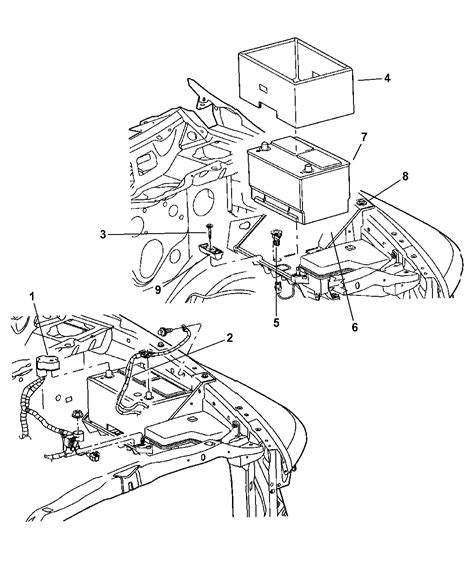 4
7
8
3
9
5
6
1
2