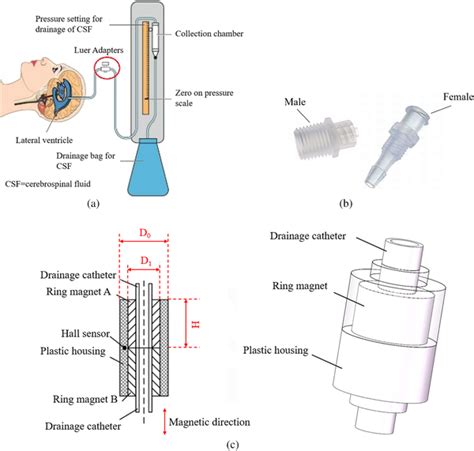 Pressure setting for drainage of CSF

Collection chamber

Luer Adapters

Zero on pressure scale

Lateral ventricle

Drainage bag for CSF

CSF=cerebrospinal fluid

(a)

Male

Female

(b)

$D_0$

$D_1$

Drainage catheter

Ring magnet A

H

Hall sensor

Plastic housing

Ring magnet B

Drainage catheter

Magnetic direction

Drainage catheter

Ring magnet

Plastic housing

(c)