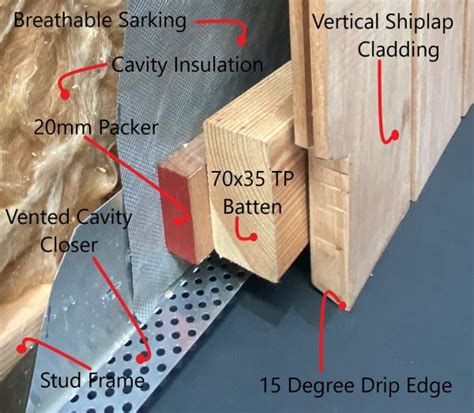 Breathable Sarking

Vertical Shiplap Cladding

Cavity Insulation

20mm Packer

70x35 TP Batten

Vented Cavity Closer

Stud Frame

15 Degree Drip Edge