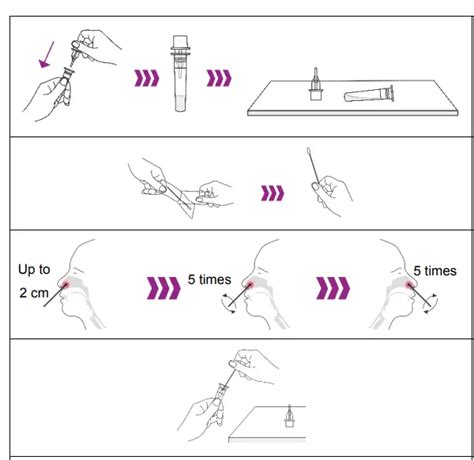 Up to
2 cm

5 times

5 times