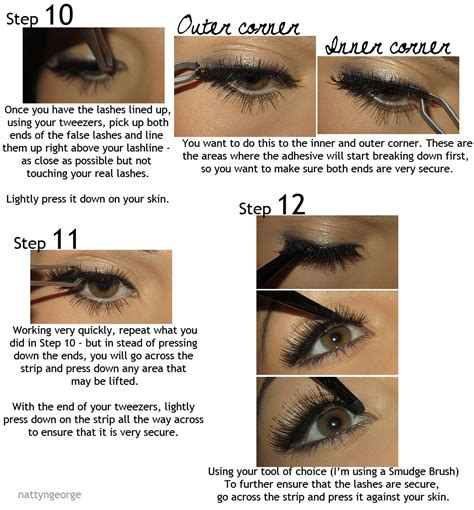 Step 10

Once you have the lashes lined up, using your tweezers, pick up both ends of the false lashes and line them up right above your lashline - as close as possible but not touching your real lashes.

Lightly press it down on your skin.

Outer corner

Inner corner

You want to do this to the inner and outer corner. These are the areas where the adhesive will start breaking down first, so you want to make sure both ends are very secure.

Step 11

Working very quickly, repeat what you did in Step 10 - but in stead of pressing down the ends, you will go across the strip and press down any area that may be lifted.

With the end of your tweezers, lightly press down on the strip all the way across to ensure that it is very secure.

Step 12

Using your tool of choice (I'm using a Smudge Brush) To further ensure that the lashes are secure, go across the strip and press it against your skin.

nattyngeorge