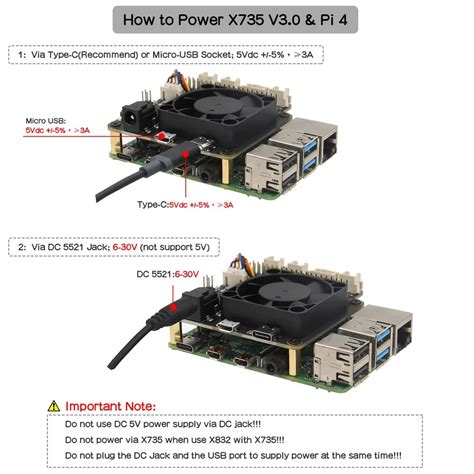 How to Power X735 V3.0 & Pi 4

1: Via Type-C(Recommend) or Micro-USB Socket; 5Vdc +/-5% • ≥3A

Micro USB:
5Vdc +/-5% • ≥3A

Type-C:5Vdc +/-5% • ≥3A

2: Via DC 5521 Jack; 6-30V (not support 5V)

DC 5521:6-30V

Important Note:

Do not use DC 5V power supply via DC jack!!!

Do not power via X735 when use X832 with X735!!!

Do not plug the DC Jack and the USB port to supply power at the same time!!!