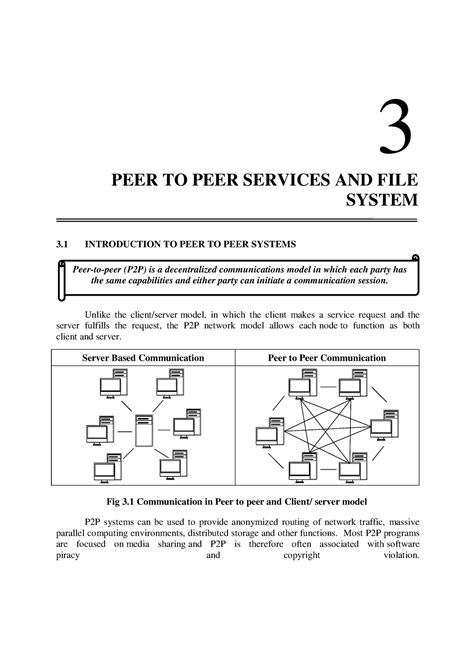 3

PEER TO PEER SERVICES AND FILE SYSTEM

3.1 INTRODUCTION TO PEER TO PEER SYSTEMS

Peer-to-peer (P2P) is a decentralized communications model in which each party has the same capabilities and either party can initiate a communication session.

Unlike the client/server model, in which the client makes a service request and the server fulfills the request, the P2P network model allows each node to function as both client and server.

| Server Based Communication | Peer to Peer Communication |
|---|---|
| | |

Fig 3.1 Communication in Peer to peer and Client/ server model

P2P systems can be used to provide anonymized routing of network traffic, massive parallel computing environments, distributed storage and other functions. Most P2P programs are focused on media sharing and P2P is therefore often associated with software piracy and copyright violation.