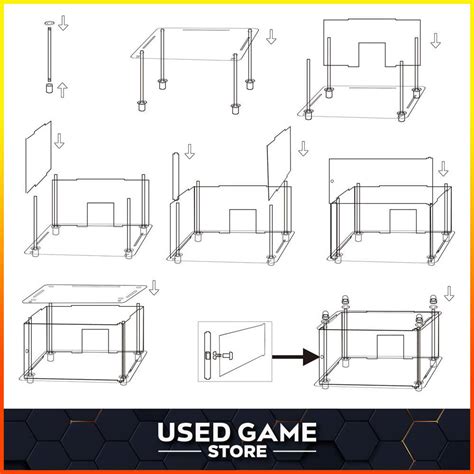 USED GAME
STORE