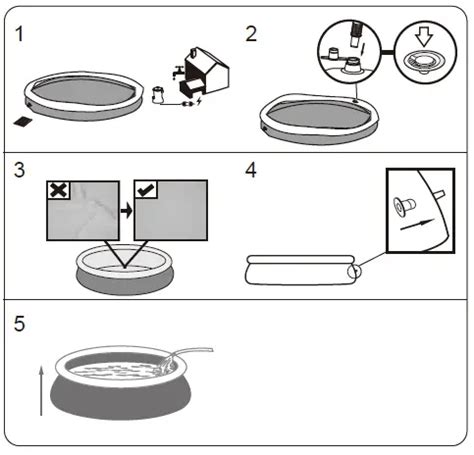 1

2

3

4

5