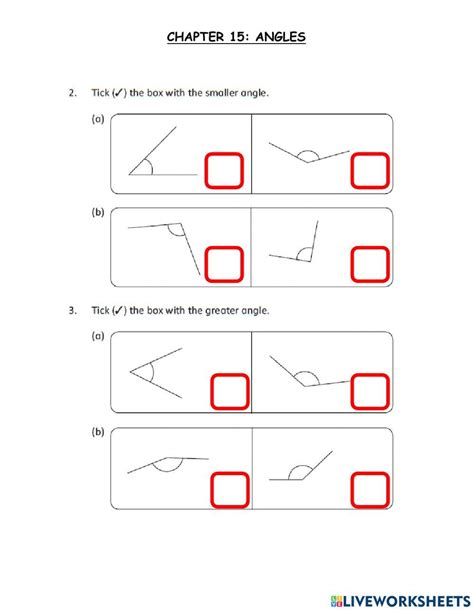 CHAPTER 15: ANGLES

2. Tick (✓) the box with the smaller angle.

(a)

(b)

3. Tick (✓) the box with the greater angle.

(a)

(b)

LIVEWORKSHEETS