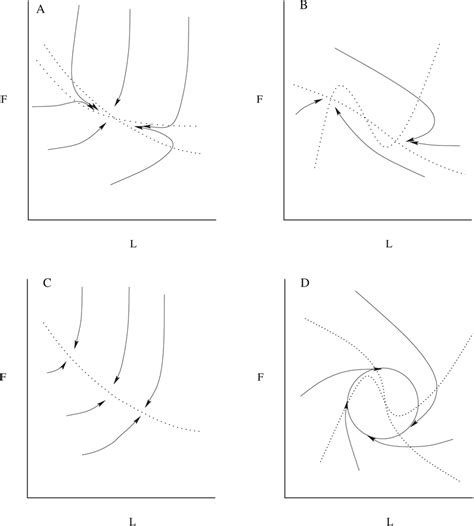 A

F

L

B

F

L

C

F

L

D

F

L