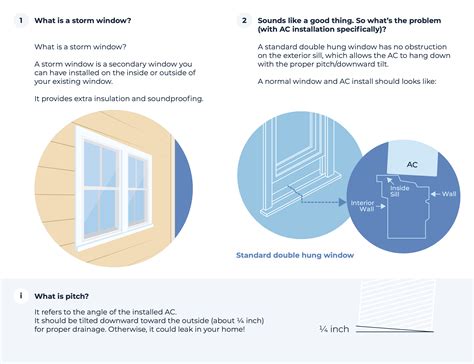 1 What is a storm window?

What is a storm window?

A storm window is a secondary window you can have installed on the inside or outside of your existing window.

It provides extra insulation and soundproofing.

2 Sounds like a good thing. So what's the problem (with AC installation specifically)?

A standard double hung window has no obstruction on the exterior sill, which allows the AC to hang down with the proper pitch/downward tilt.

A normal window and AC install should looks like:

AC

Inside Sill

Wall

Interior Wall

Standard double hung window

i What is pitch?

It refers to the angle of the installed AC.
It should be tilted downward toward the outside (about ¼ inch) for proper drainage. Otherwise, it could leak in your home!

¼ inch