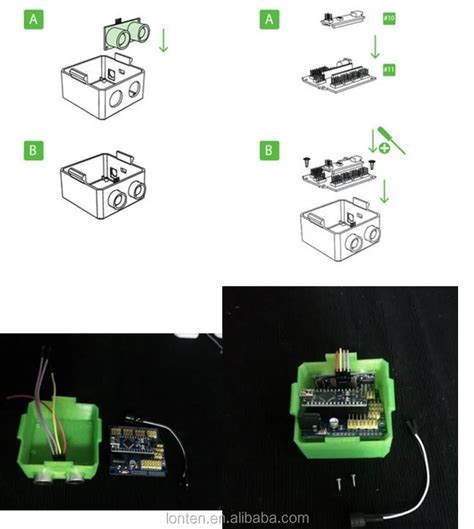 A

B

A

#10

#11

B

lonten.en.alibaba.com