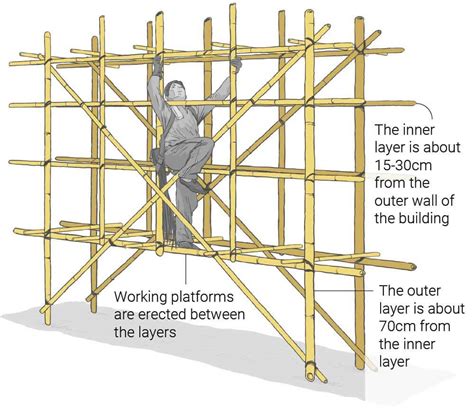 The inner layer is about 15-30cm from the outer wall of the building

Working platforms are erected between the layers

The outer layer is about 70cm from the inner layer