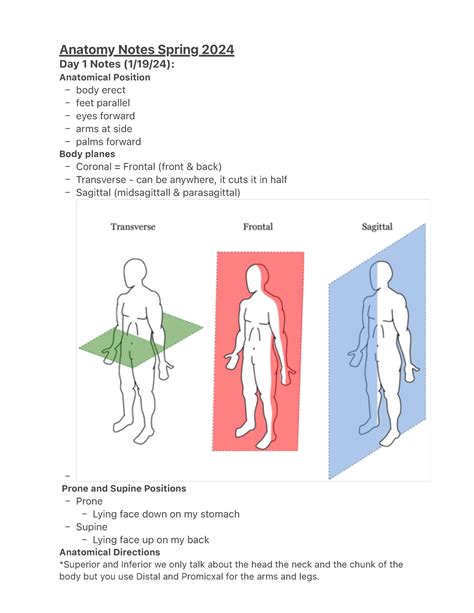 Anatomy Notes Spring 2024
Day 1 Notes (1/19/24):
Anatomical Position
- body erect
- feet parallel
- eyes forward
- arms at side
- palms forward
Body planes
- Coronal = Frontal (front & back)
- Transverse - can be anywhere, it cuts it in half
- Sagittal (midsagittall & parasagittal)

Transverse
Frontal
Sagittal

-
Prone and Supine Positions
- Prone
- Lying face down on my stomach
- Supine
- Lying face up on my back
Anatomical Directions
*Superior and Inferior we only talk about the head the neck and the chunk of the body but you use Distal and Promicxal for the arms and legs.