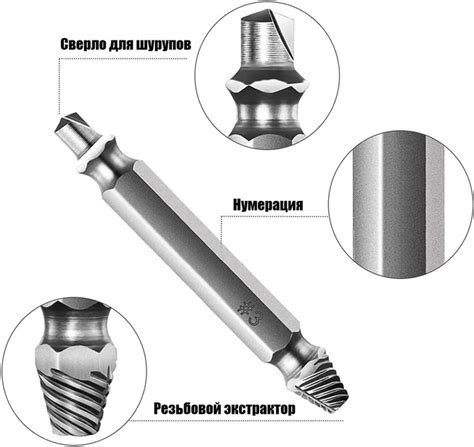 Сверло для шурупов

Нумерация

#3

Резьбовой экстрактор