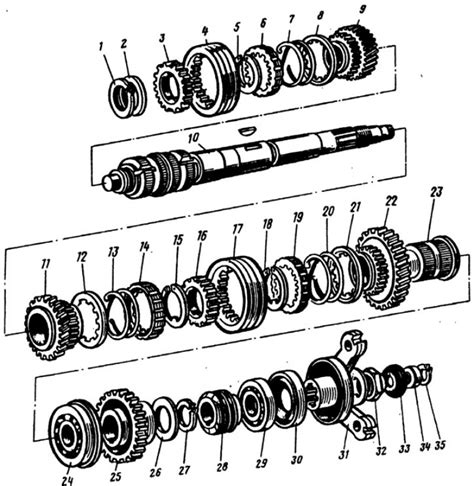 1 2 3 4 5 6 7 8 9

10

11 12 13 14 15 16 17 18 19 20 21 22 23

24 25 26 27 28 29 30 31 32 33 34 35