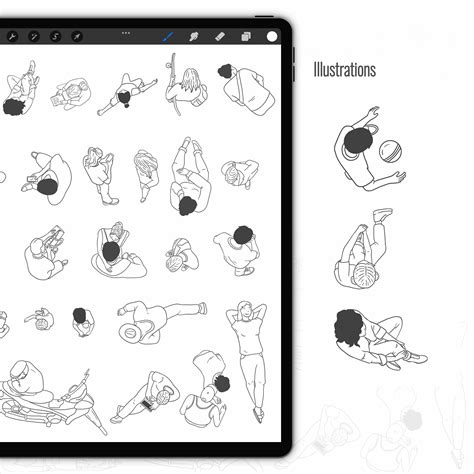 Illustrations