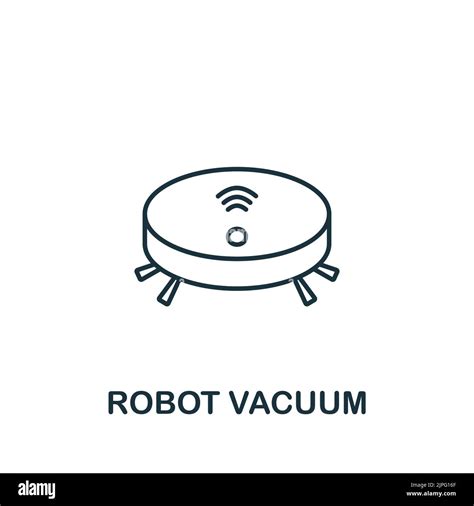 ROBOT VACUUM

alamy

Image ID: 2JPG16F
www.alamy.com