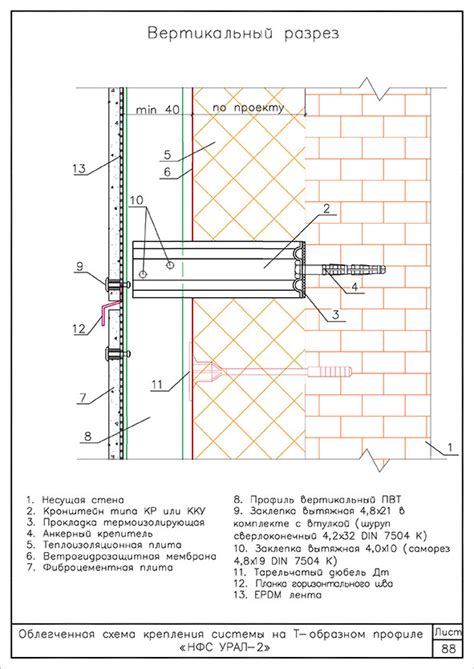 Вертикальный разрез

min 40

по проекту

13

5

6

10

2

9

4

3

12

11

7

8

1

1. Несущая стена
2. Кронштейн типа КР или ККУ
3. Прокладка термоизолирующая
4. Анкерный крепитель
5. Теплоизоляционная плита
6. Ветрогидрозащитная мембрана
7. Фиброцементная плита

8. Профиль вертикальный ПВТ
9. Заклепка вытяжная 4,8х21 в комплекте с втулкой (шуруп сверлоконечный 4,2х32 DIN 7504 K)
10. Заклепка вытяжная 4,0х10 (саморез 4,8х19 DIN 7504 K)
11. Тарельчатый дюбель Дт
12. Планка горизонтального шва
13. EPDM лента

Облегченная схема крепления системы на Т-образном профиле «НФС УРАЛ-2»

Лист

88