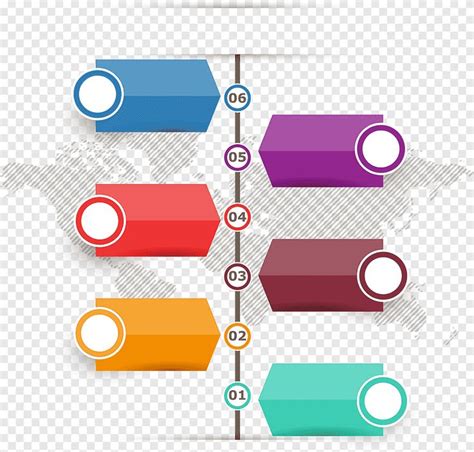 06
05
04
03
02
01