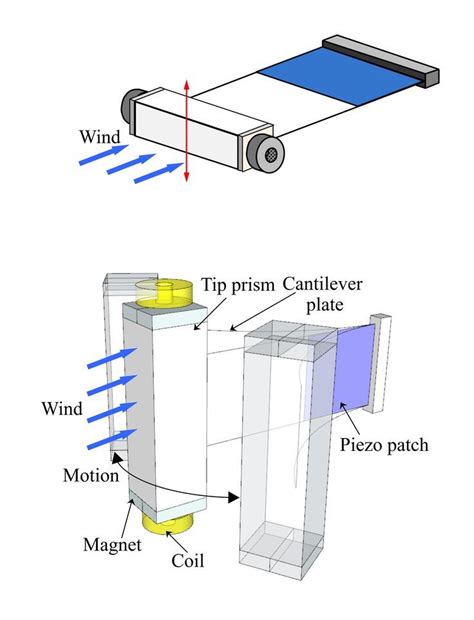 Wind

Tip prism

Cantilever plate

Wind

Piezo patch

Motion

Magnet

Coil