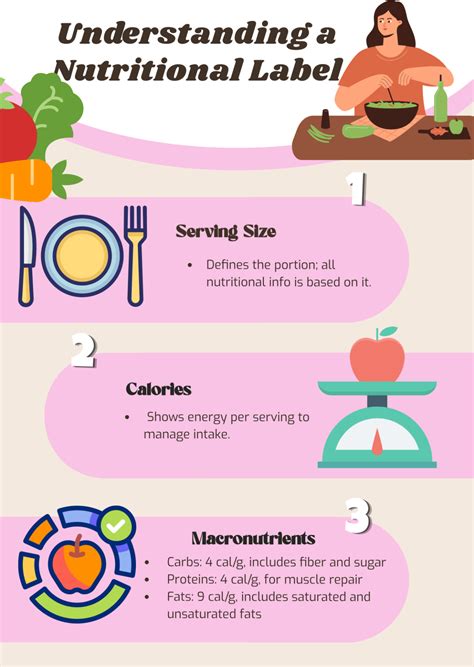 Understanding a Nutritional Label

1

Serving Size

• Defines the portion; all nutritional info is based on it.

2

Calories

• Shows energy per serving to manage intake.

3

Macronutrients

• Carbs: 4 cal/g, includes fiber and sugar
• Proteins: 4 cal/g, for muscle repair
• Fats: 9 cal/g, includes saturated and unsaturated fats