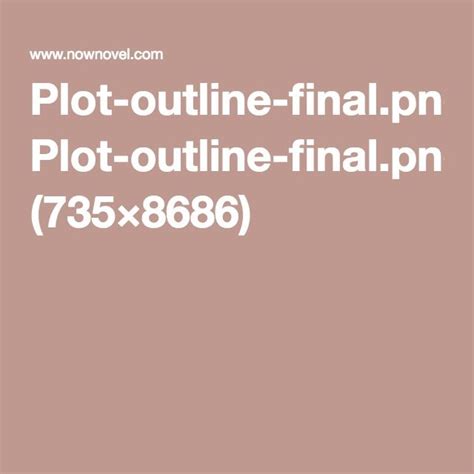 www.nownovel.com

Plot-outline-final.pn Plot-outline-final.pn (735×8686)