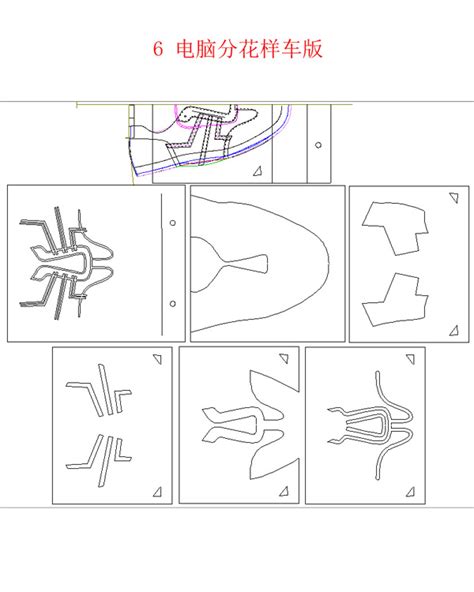 6 电脑分花样车版