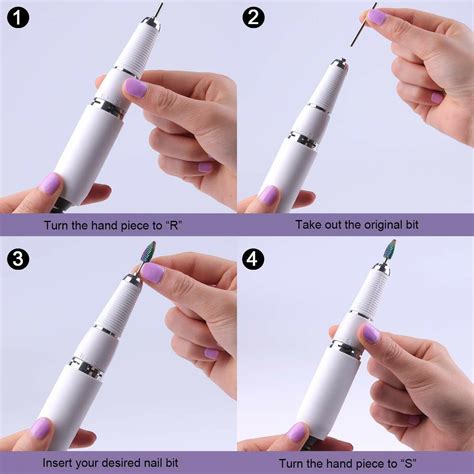 1
Turn the hand piece to “R”

2
Take out the original bit

3
Insert your desired nail bit

4
Turn the hand piece to “S”