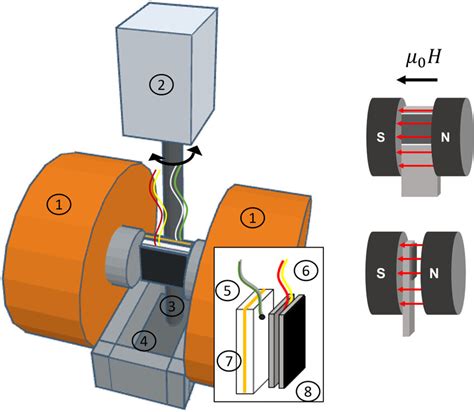 2
1
1
3
4
5
6
7
8
$\mu_0 H$
S
N
S
N