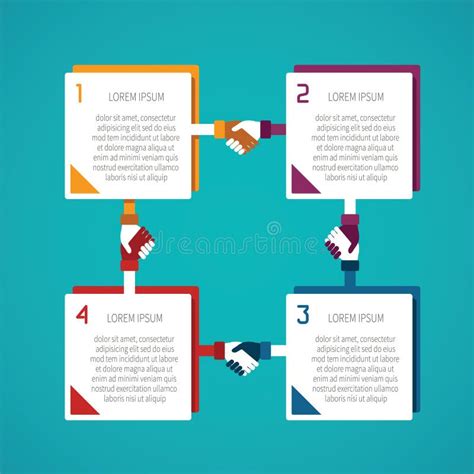 1 LOREM IPSUM

dolor sit amet, consectetur adipisicing elit sed do eius mod tem incididunt ut labore et dolore magna aliqua ut enim ad minimi veniam quis nostrud exercitation ullamco laboris nisi ut aliquip

2 LOREM IPSUM

dolor sit amet, consectetur adipisicing elit sed do eius mod tem incididunt ut labore et dolore magna aliqua ut enim ad minimi veniam quis nostrud exercitation ullamco laboris nisi ut aliquip

dreamstime

4 LOREM IPSUM

dolor sit amet, consectetur adipisicing elit sed do eius mod tem incididunt ut labore et dolore magna aliqua ut enim ad minimi veniam quis nostrud exercitation ullamco laboris nisi ut aliquip

3 LOREM IPSUM

dolor sit amet, consectetur adipisicing elit sed do eius mod tem incididunt ut labore et dolore magna aliqua ut enim ad minimi veniam quis nostrud exercitation ullamco laboris nisi ut aliquip