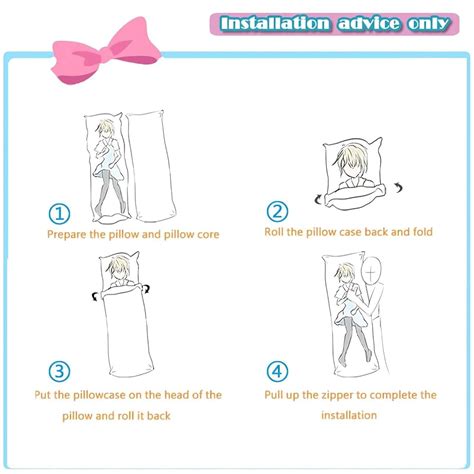 Installation advice only

①
Prepare the pillow and pillow core

②
Roll the pillow case back and fold

③
Put the pillowcase on the head of the pillow and roll it back

④
Pull up the zipper to complete the installation