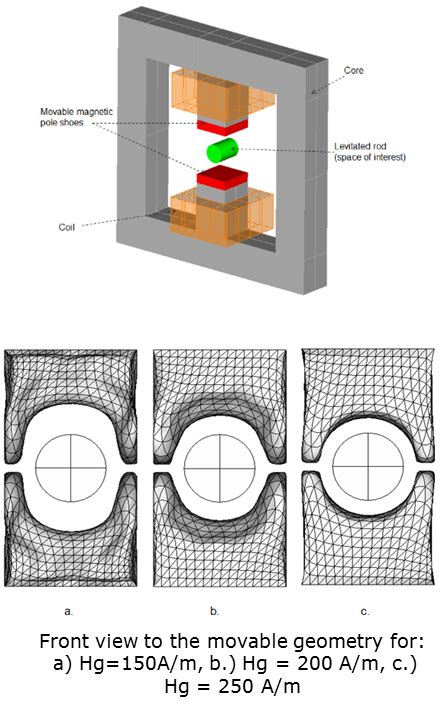 Core

Movable magnetic pole shoes

Levitated rod (space of interest)

Coil

a.

b.

c.

Front view to the movable geometry for: a) Hg=150A/m, b.) Hg = 200 A/m, c.) Hg = 250 A/m