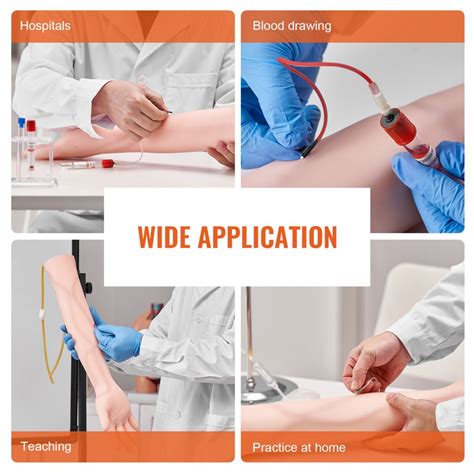 Hospitals

Blood drawing

WIDE APPLICATION

Teaching

Practice at home