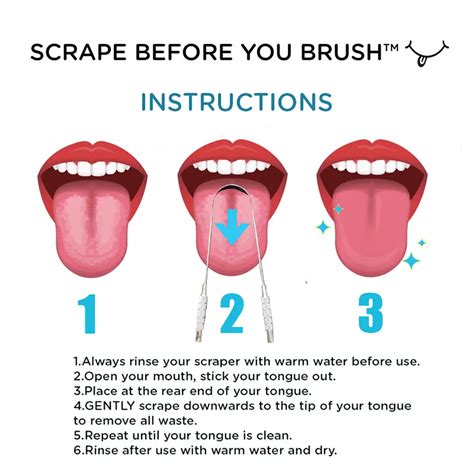 SCRAPE BEFORE YOU BRUSH™

INSTRUCTIONS

1

2

3

1.Always rinse your scraper with warm water before use.
2.Open your mouth, stick your tongue out.
3.Place at the rear end of your tongue.
4.GENTLY scrape downwards to the tip of your tongue to remove all waste.
5.Repeat until your tongue is clean.
6.Rinse after use with warm water and dry.