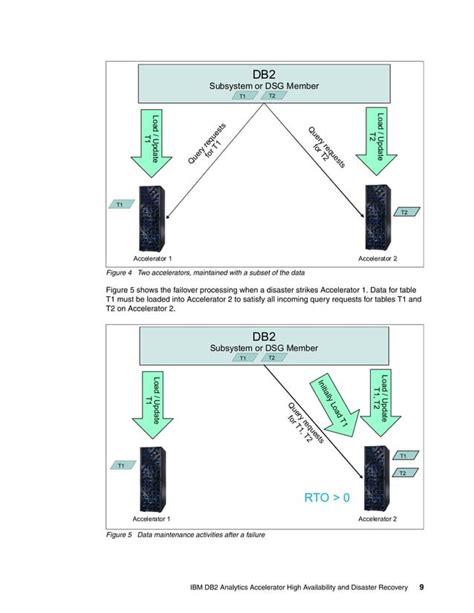 DB2
Subsystem or DSG Member
T1 T2

Load / Update T1

Query requests for T1

Query requests for T2

Load / Update T2

T1

T2

Accelerator 1

Accelerator 2

Figure 4 Two accelerators, maintained with a subset of the data

Figure 5 shows the failover processing when a disaster strikes Accelerator 1. Data for table T1 must be loaded into Accelerator 2 to satisfy all incoming query requests for tables T1 and T2 on Accelerator 2.

DB2
Subsystem or DSG Member
T1 T2

Load / Update T1

Query requests for T1, T2

Initially Load T1

Load / Update T1, T2

T1

T1

T2

RTO > 0

Accelerator 1

Accelerator 2

Figure 5 Data maintenance activities after a failure

IBM DB2 Analytics Accelerator High Availability and Disaster Recovery 9