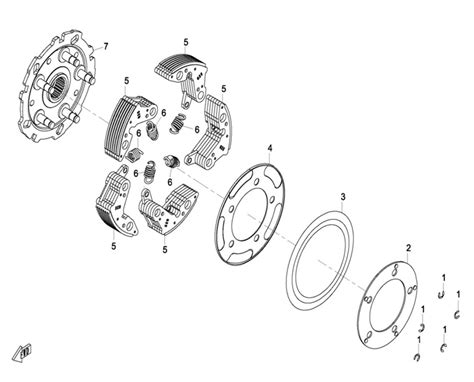 7
5
5
5
6
6
6
6
6
4
5
5
3
2
1
1
1
1
1