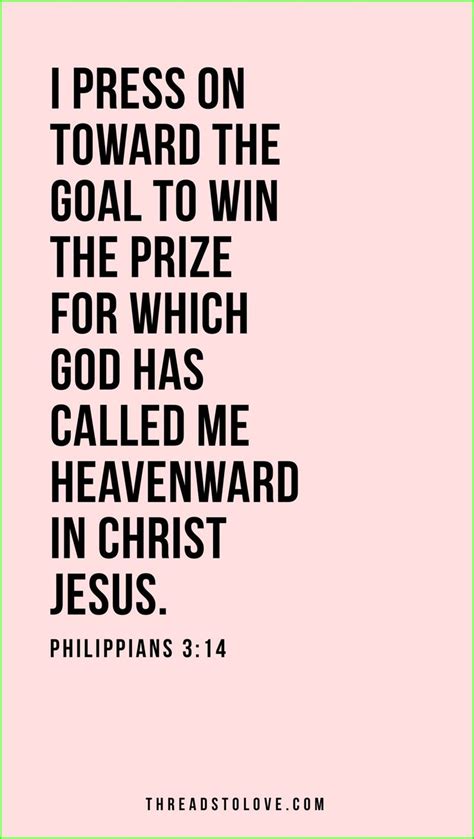 I PRESS ON TOWARD THE GOAL TO WIN THE PRIZE FOR WHICH GOD HAS CALLED ME HEAVENWARD IN CHRIST JESUS.

PHILIPPIANS 3:14

THREADSTOLOVE.COM