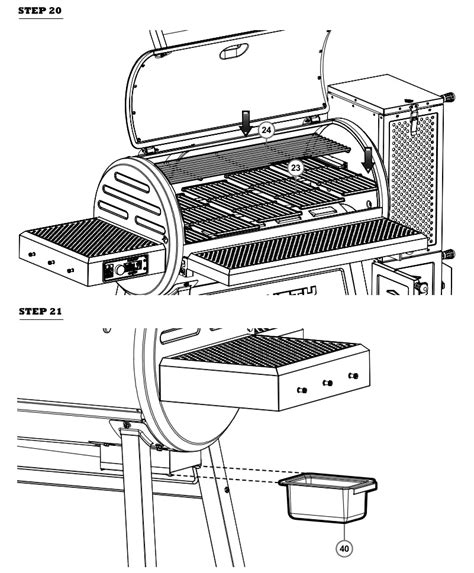 STEP 20

24

23

STEP 21

40