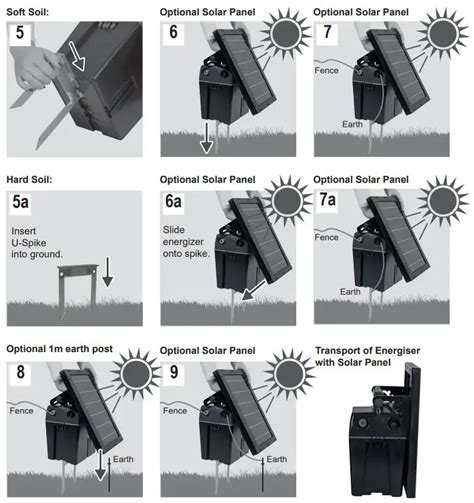 Soft Soil:

5

Optional Solar Panel

6

Optional Solar Panel

7

Fence

Earth

Hard Soil:

5a

Insert U-Spike into ground.

Optional Solar Panel

6a

Slide energizer onto spike.

Optional Solar Panel

7a

Fence

Earth

Optional 1m earth post

8

Fence

Earth

Optional Solar Panel

9

Fence

Earth

Transport of Energiser with Solar Panel