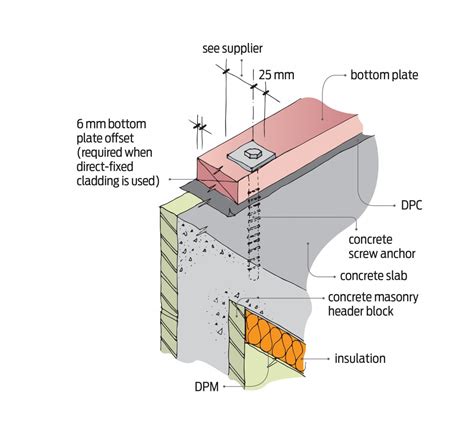 see supplier

25 mm

bottom plate

6 mm bottom plate offset (required when direct-fixed cladding is used)

DPC

concrete screw anchor

concrete slab

concrete masonry header block

insulation

DPM