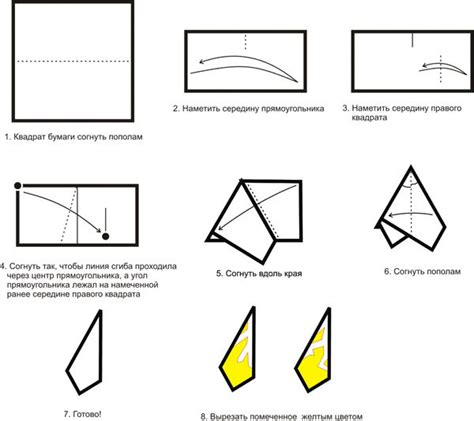 1. Квадрат бумаги согнуть пополам

2. Наметить середину прямоугольника

3. Наметить середину правого квадрата

4. Согнуть так, чтобы линия сгиба проходила через центр прямоугольника, а угол прямоугольника лежал на намеченной ранее середине правого квадрата

5. Согнуть вдоль края

6. Согнуть пополам

7. Готово!

8. Вырезать помеченное желтым цветом