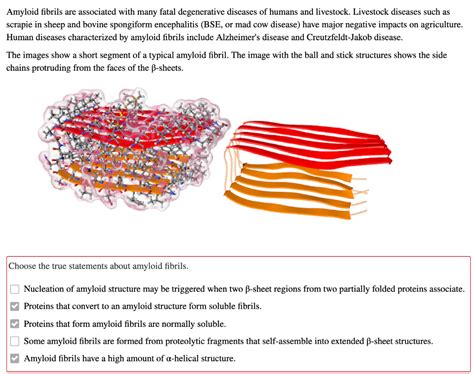 Amyloid fibrils are associated with many fatal degenerative diseases of humans and livestock. Livestock diseases such as scrapie in sheep and bovine spongiform encephalitis (BSE, or mad cow disease) have major negative impacts on agriculture. Human diseases characterized by amyloid fibrils include Alzheimer's disease and Creutzfeldt-Jakob disease.

The images show a short segment of a typical amyloid fibril. The image with the ball and stick structures shows the side chains protruding from the faces of the β-sheets.

Choose the true statements about amyloid fibrils.

☐ Nucleation of amyloid structure may be triggered when two β-sheet regions from two partially folded proteins associate.

☑ Proteins that convert to an amyloid structure form soluble fibrils.

☑ Proteins that form amyloid fibrils are normally soluble.

☐ Some amyloid fibrils are formed from proteolytic fragments that self-assemble into extended β-sheet structures.

☑ Amyloid fibrils have a high amount of α-helical structure.