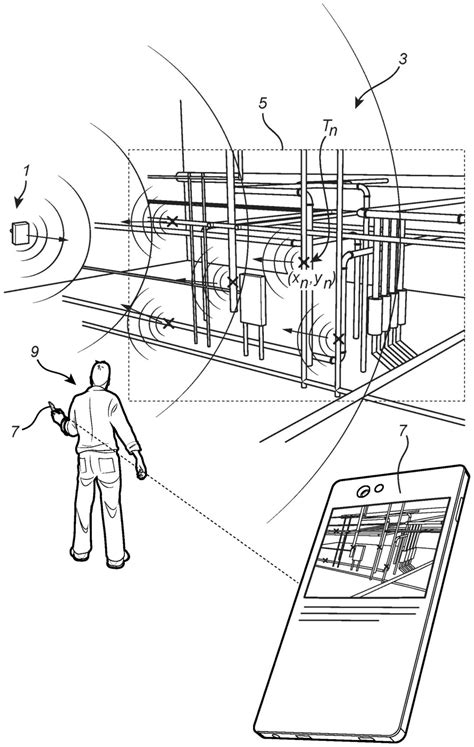 3
5
$T_n$
1
$(x_n, y_n)$
9
7
7