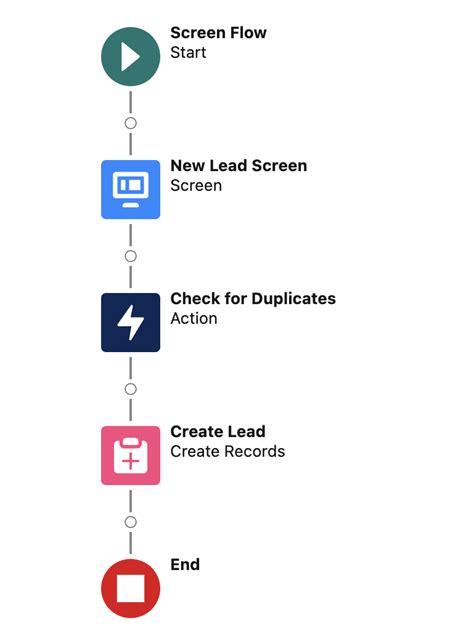 Screen Flow
Start

New Lead Screen
Screen

Check for Duplicates
Action

Create Lead
Create Records

End