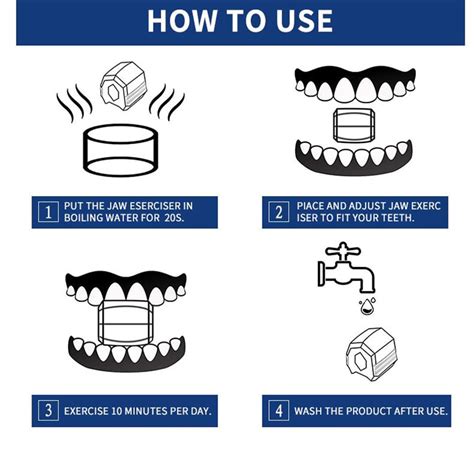 HOW TO USE

1 PUT THE JAW ESERCISER IN BOILING WATER FOR 20S.

2 PIACE AND ADJUST JAW EXERC ISER TO FIT YOUR TEETH.

3 EXERCISE 10 MINUTES PER DAY.

4 WASH THE PRODUCT AFTER USE.