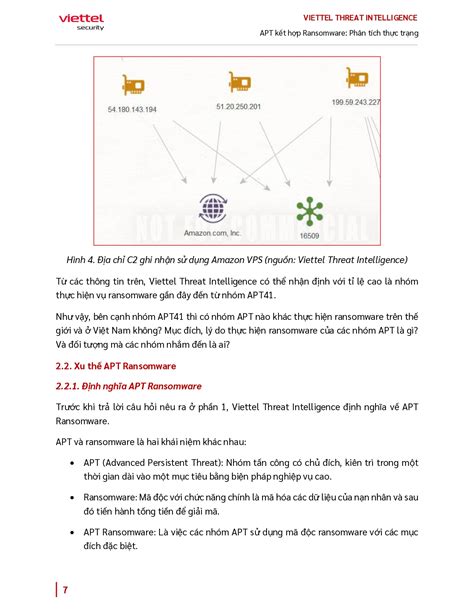 viettel
security

VIETTEL THREAT INTELLIGENCE
APT kết hợp Ransomware: Phân tích thực trạng

54.180.143.194
51.20.250.201
199.59.243.227
Amazon.com, Inc.
16509
NOT FOR COMMERCIAL

Hình 4. Địa chỉ C2 ghi nhận sử dụng Amazon VPS (nguồn: Viettel Threat Intelligence)

Từ các thông tin trên, Viettel Threat Intelligence có thể nhận định với tỉ lệ cao là nhóm thực hiện vụ ransomware gần đây đến từ nhóm APT41.

Như vậy, bên cạnh nhóm APT41 thì có nhóm APT nào khác thực hiện ransomware trên thế giới và ở Việt Nam không? Mục đích, lý do thực hiện ransomware của các nhóm APT là gì? Và đối tượng mà các nhóm nhắm đến là ai?

2.2. Xu thế APT Ransomware

2.2.1. Định nghĩa APT Ransomware

Trước khi trả lời câu hỏi nêu ra ở phần 1, Viettel Threat Intelligence định nghĩa về APT Ransomware.

APT và ransomware là hai khái niệm khác nhau:

• APT (Advanced Persistent Threat): Nhóm tấn công có chủ đích, kiên trì trong một thời gian dài vào một mục tiêu bằng biện pháp nghiệp vụ cao.

• Ransomware: Mã độc với chức năng chính là mã hóa các dữ liệu của nạn nhân và sau đó tiến hành tống tiền để giải mã.

• APT Ransomware: Là việc các nhóm APT sử dụng mã độc ransomware với các mục đích đặc biệt.

7